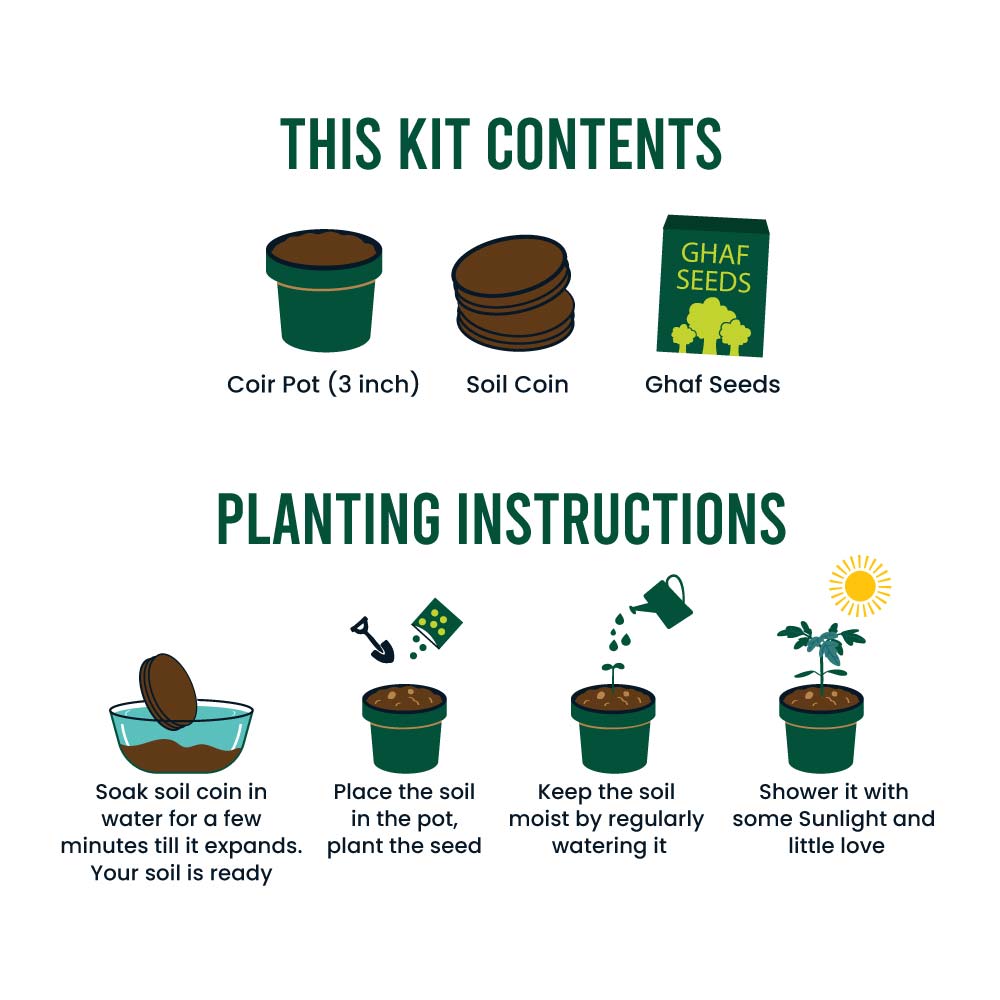 THIS KIT CONTENTS

GHAF SEEDS

Coir Pot (3 inch)

Soil Coin

Ghaf Seeds

PLANTING INSTRUCTIONS

Soak soil coin in water for a few minutes till it expands. Your soil is ready

Place the soil in the pot, plant the seed

Keep the soil moist by regularly watering it

Shower it with some Sunlight and little love