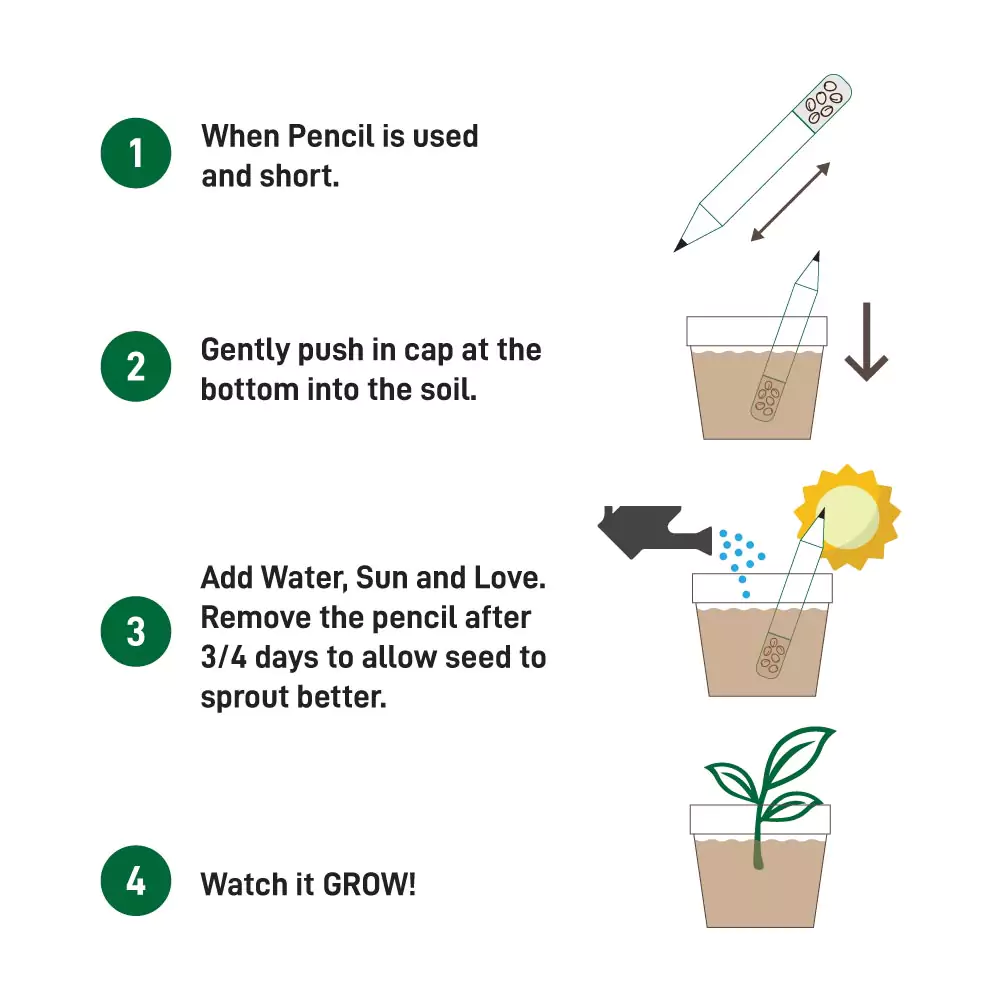 1

When Pencil is used and short.

2

Gently push in cap at the bottom into the soil.

3

Add Water, Sun and Love. Remove the pencil after 3/4 days to allow seed to sprout better.

4

Watch it GROW!