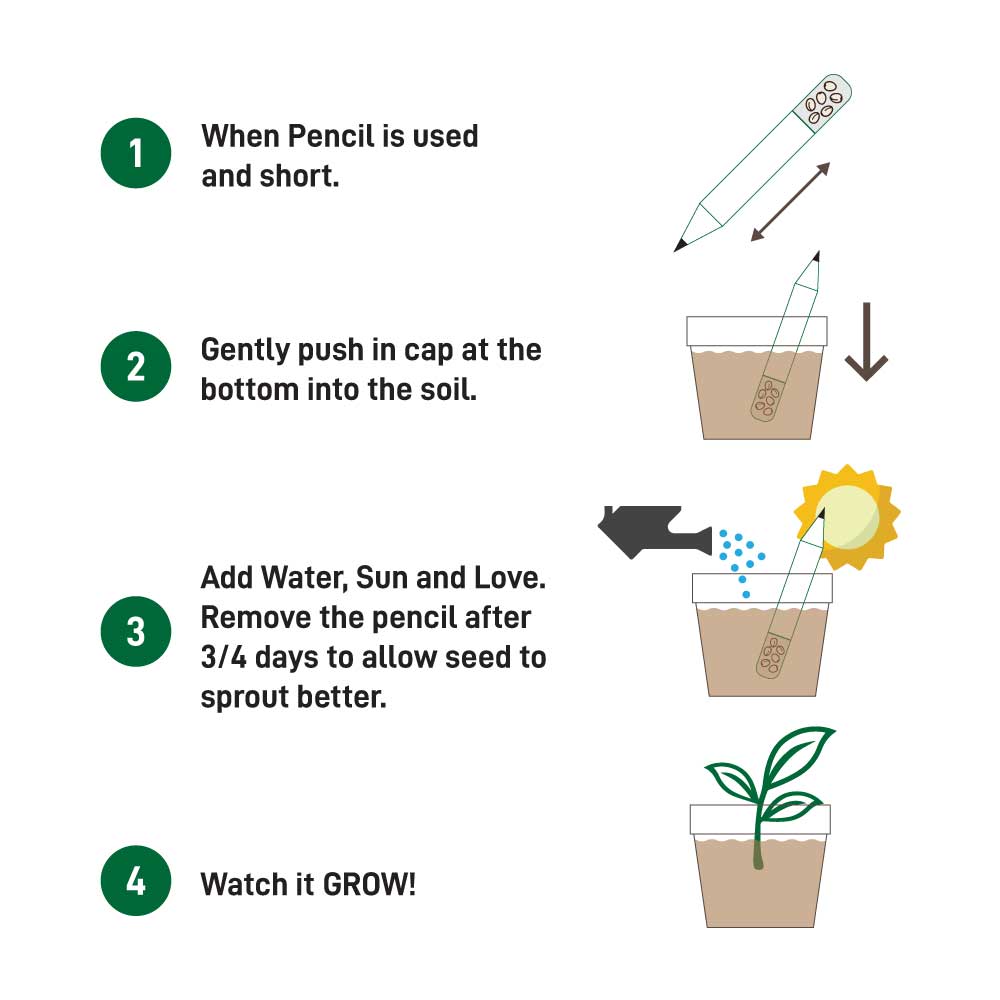 1

When Pencil is used and short.

2

Gently push in cap at the bottom into the soil.

3

Add Water, Sun and Love. Remove the pencil after 3/4 days to allow seed to sprout better.

4

Watch it GROW!