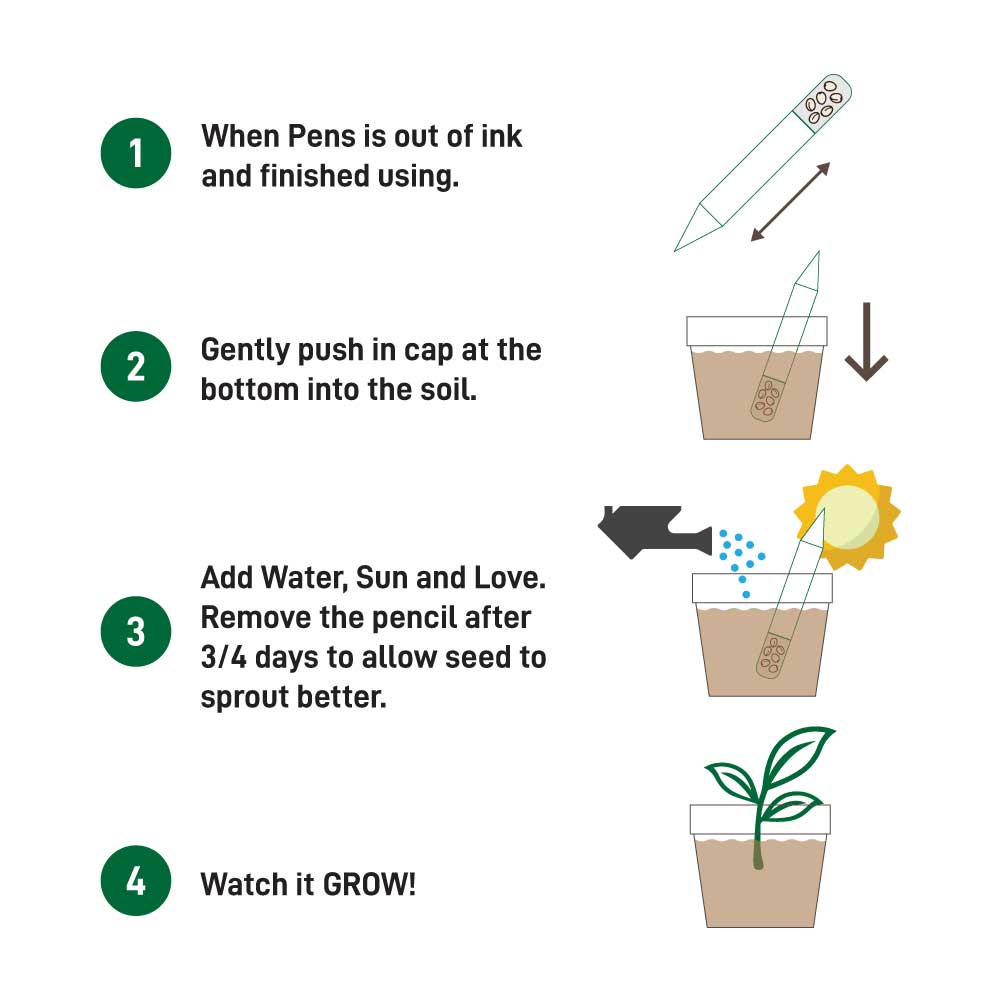 1
When Pens is out of ink and finished using.

2
Gently push in cap at the bottom into the soil.

3
Add Water, Sun and Love. Remove the pencil after 3/4 days to allow seed to sprout better.

4
Watch it GROW!